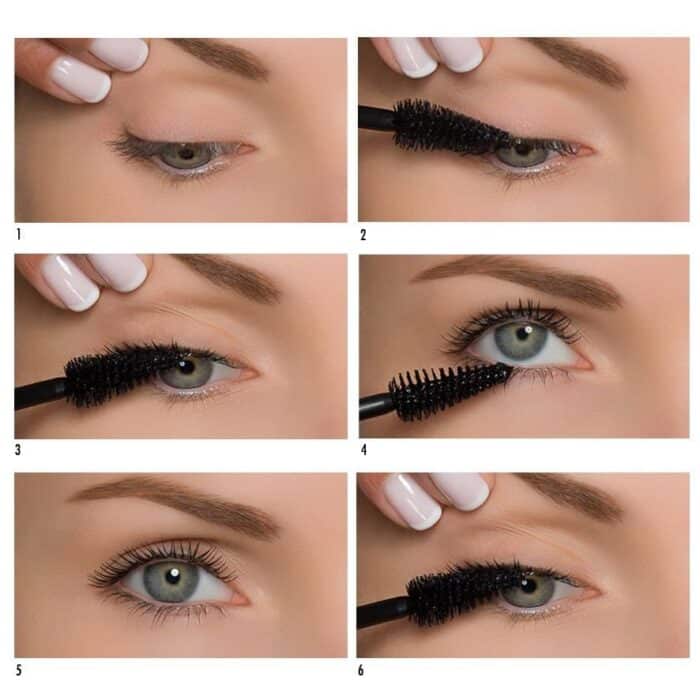 1

2

3

4

5

6