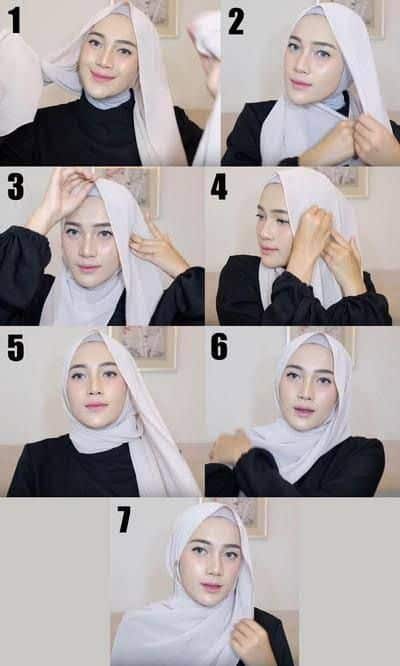 1
2
3
4
5
6
7